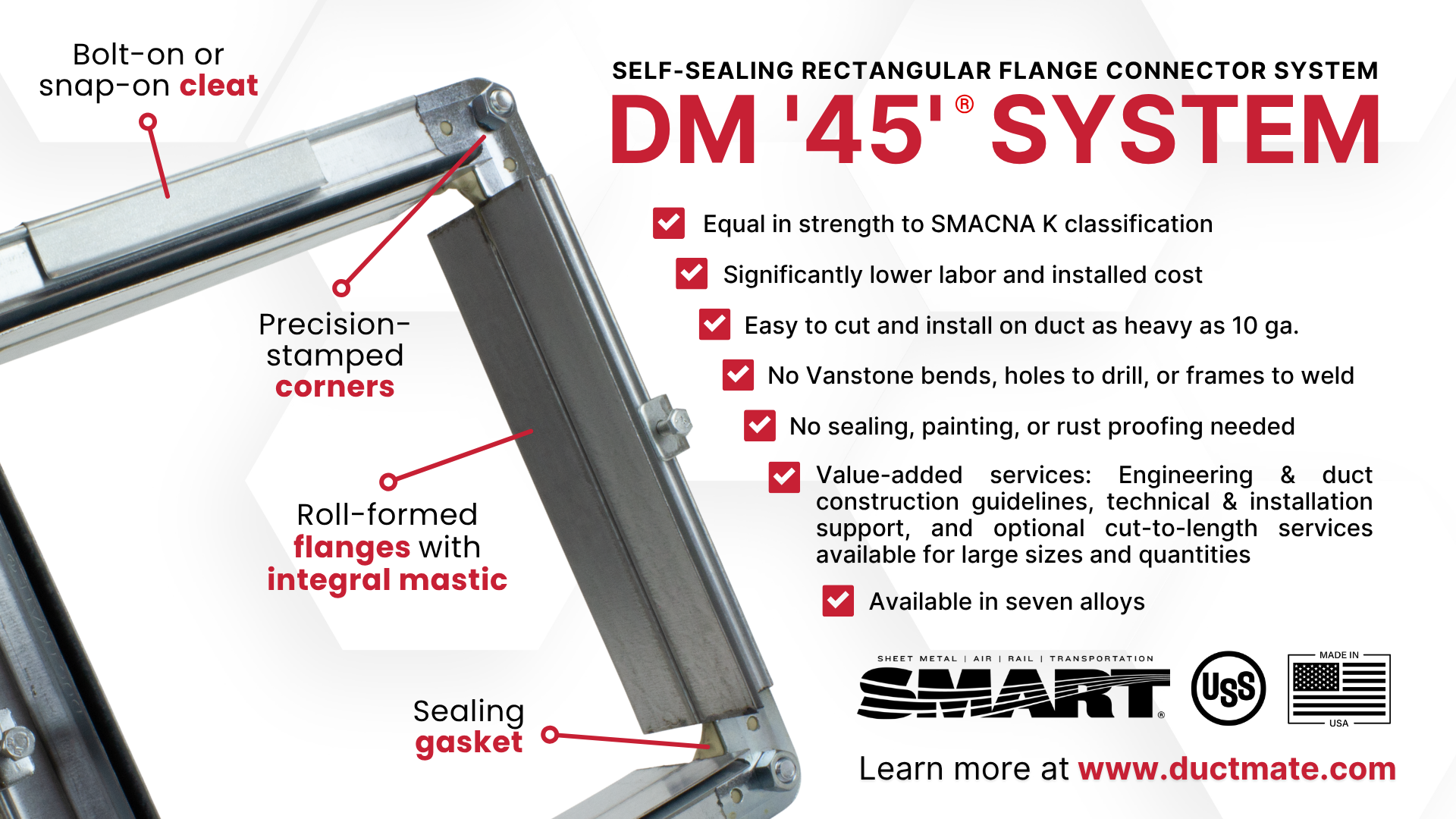 Bolt-on or snap-on cleat

Precision-stamped corners

Roll-formed flanges with integral mastic

Sealing gasket

SELF-SEALING RECTANGULAR FLANGE CONNECTOR SYSTEM

DM '45'® SYSTEM

Equal in strength to SMACNA K classification

Significantly lower labor and installed cost

Easy to cut and install on duct as heavy as 10 ga.

No Vanstone bends, holes to drill, or frames to weld

No sealing, painting, or rust proofing needed

Value-added services: Engineering & duct construction guidelines, technical & installation support, and optional cut-to-length services available for large sizes and quantities

Available in seven alloys

SHEET METAL | AIR | RAIL | TRANSPORTATION

SMART®

USS

MADE IN USA

Learn more at www.ductmate.com